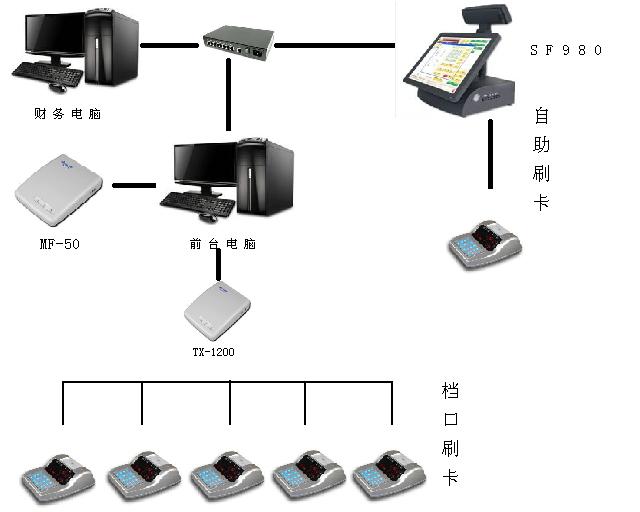 财务电脑

SF980

自助刷卡

MF-50

前台电脑

TX-1200

档口刷卡